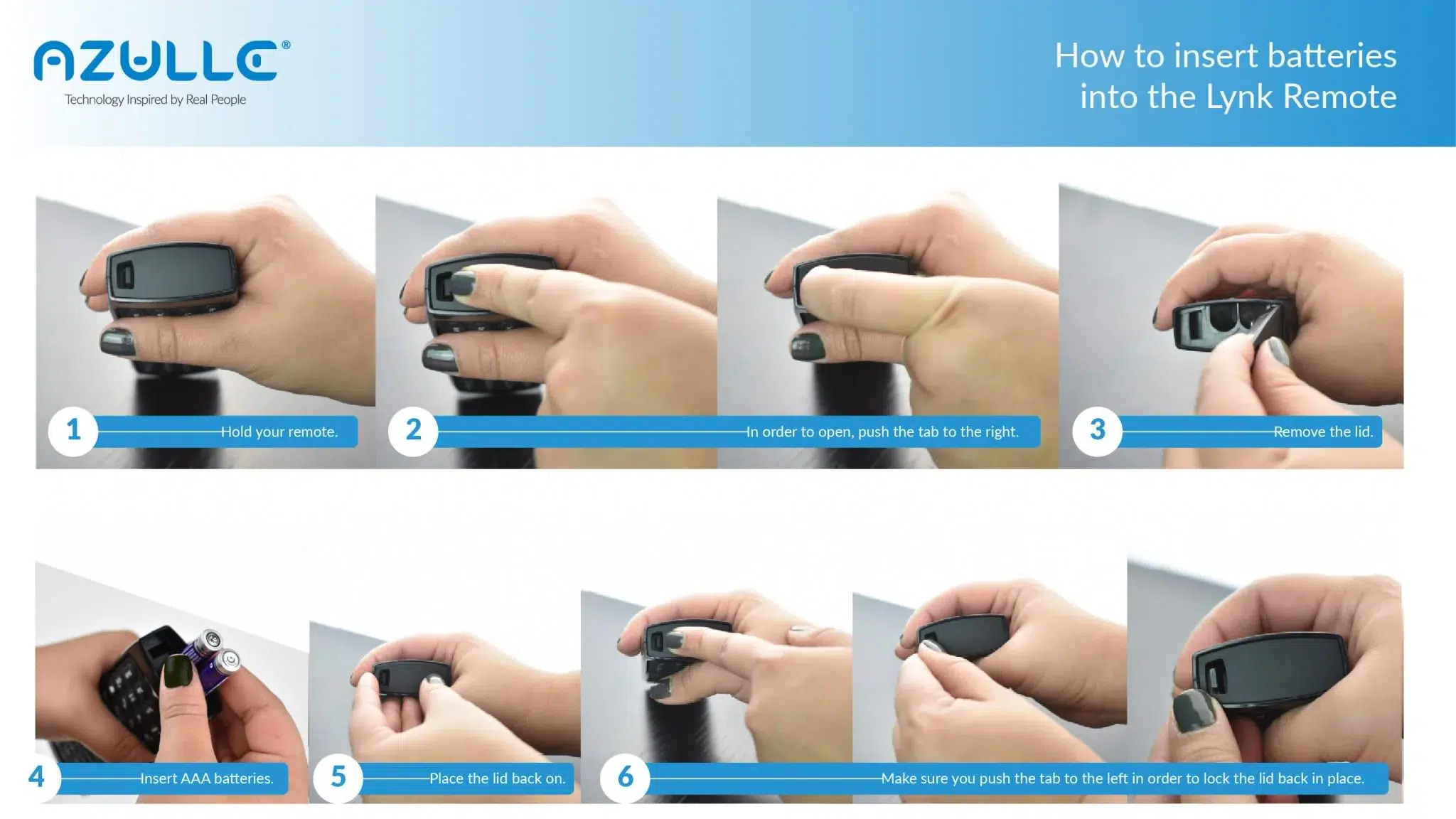 AZULLE®
Technology Inspired by Real People

How to insert batteries into the Lynk Remote

1 Hold your remote.

2 In order to open, push the tab to the right.

3 Remove the lid.

4 Insert AAA batteries.

5 Place the lid back on.

6 Make sure you push the tab to the left in order to lock the lid back in place.